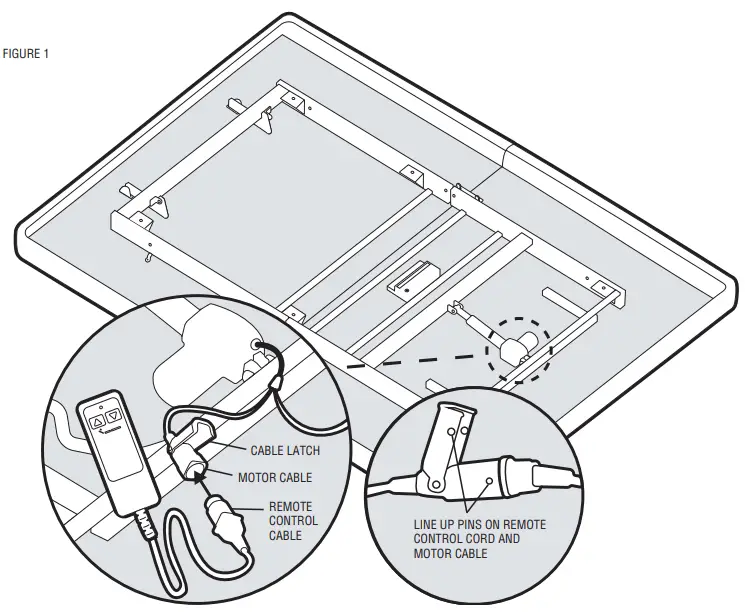 FIGURE 1

CABLE LATCH

MOTOR CABLE

REMOTE CONTROL CABLE

LINE UP PINS ON REMOTE CONTROL CORD AND MOTOR CABLE