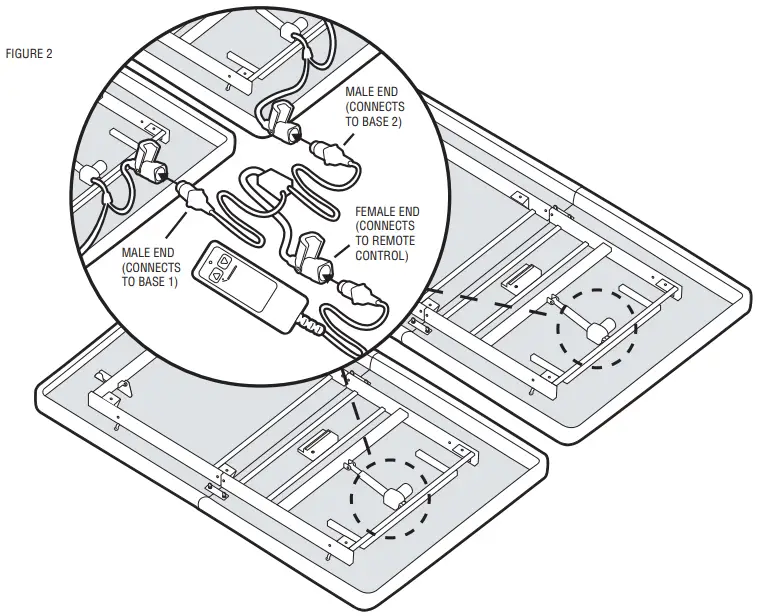 FIGURE 2

MALE END (CONNECTS TO BASE 2)

FEMALE END (CONNECTS TO REMOTE CONTROL)

MALE END (CONNECTS TO BASE 1)