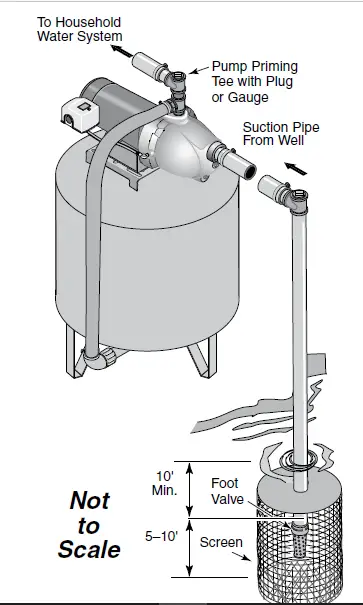 To Household Water System

Pump Priming Tee with Plug or Gauge

Suction Pipe From Well

10' Min.

Foot Valve

5–10'

Screen

Not to Scale