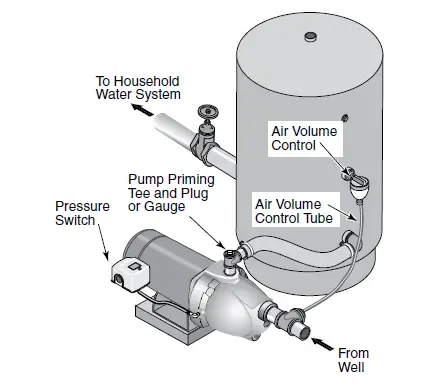 To Household Water System

Air Volume Control

Pump Priming Tee and Plug or Gauge

Pressure Switch

Air Volume Control Tube

From Well