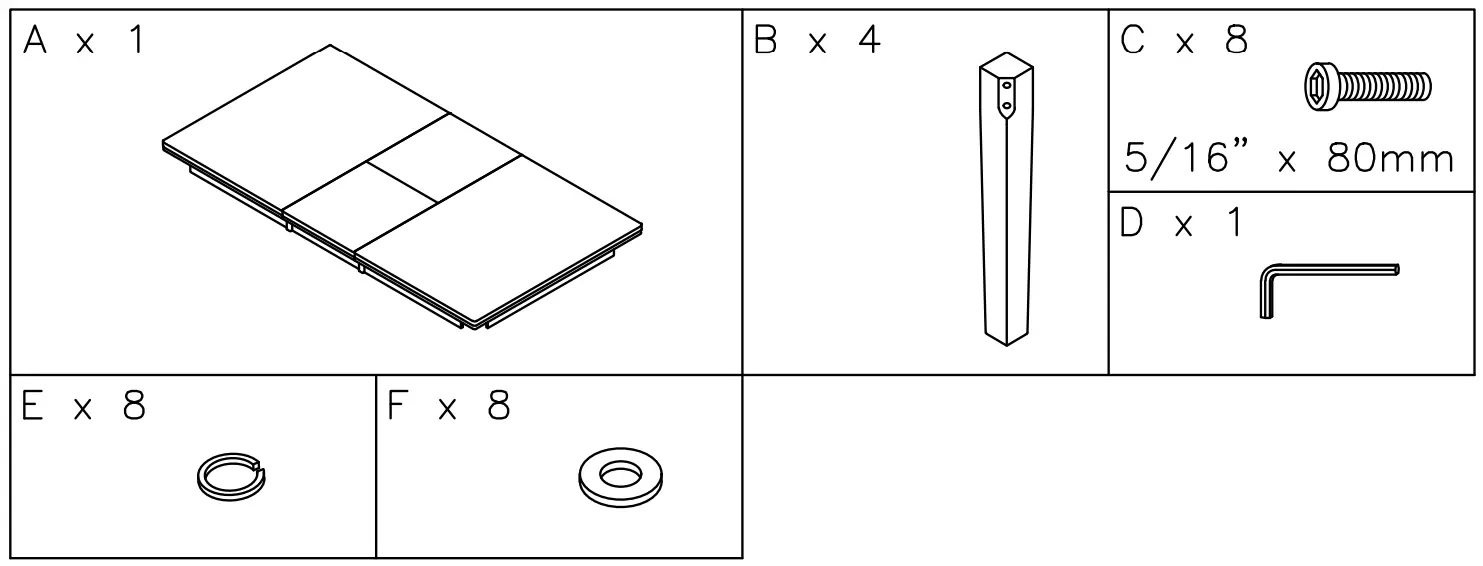 A x 1

B x 4

C x 8

5/16" x 80mm

D x 1

E x 8

F x 8