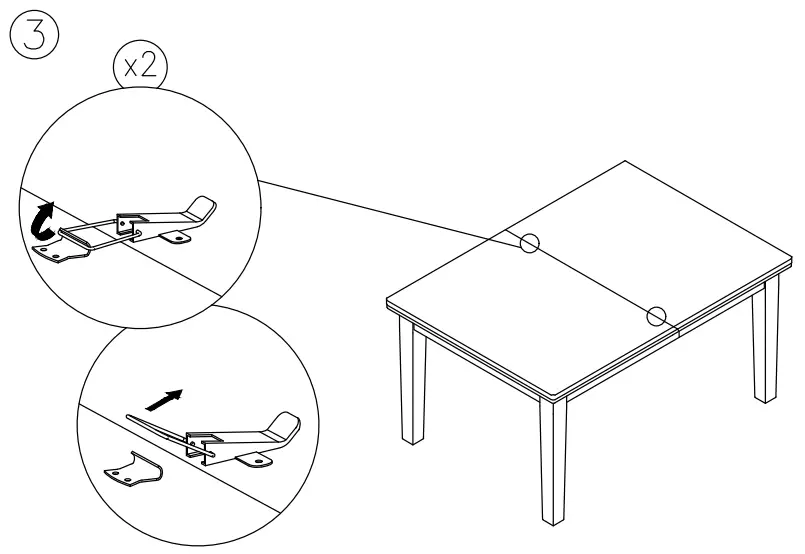 3

x2