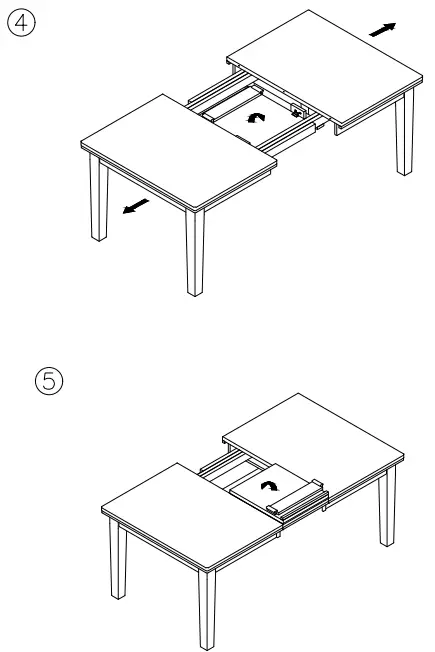 ④

⑤