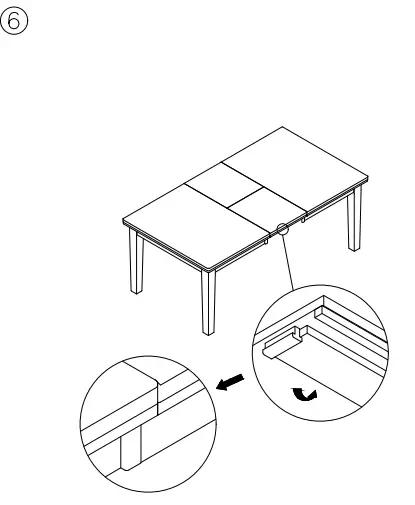 ⑥