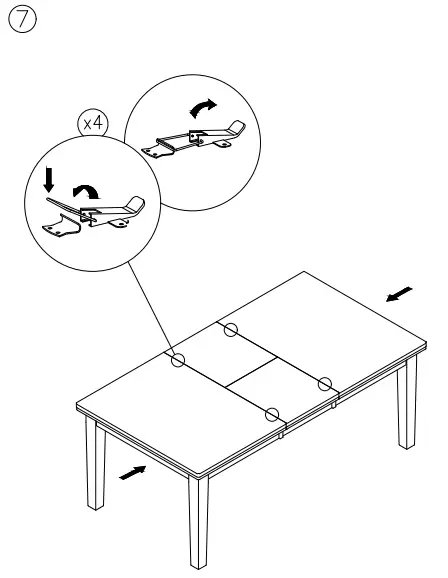 7

x4