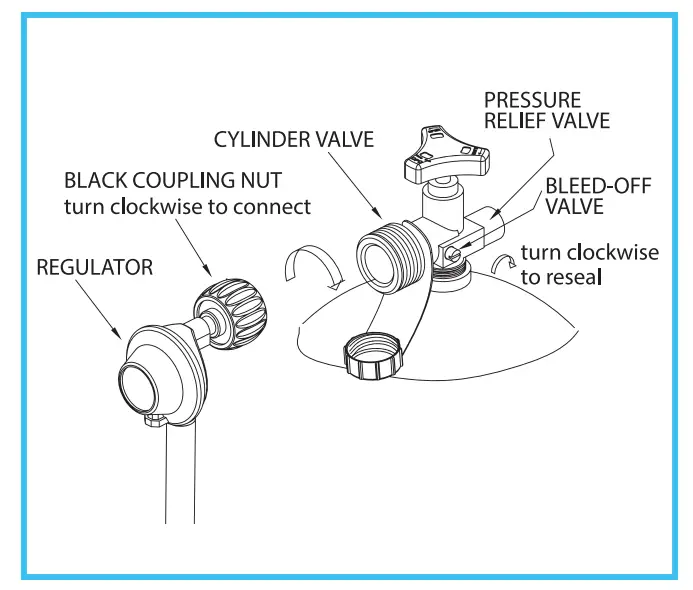 PRESSURE
RELIEF VALVE

CYLINDER VALVE

BLACK COUPLING NUT
turn clockwise to connect

BLEED-OFF
VALVE

REGULATOR

turn clockwise
to reseal