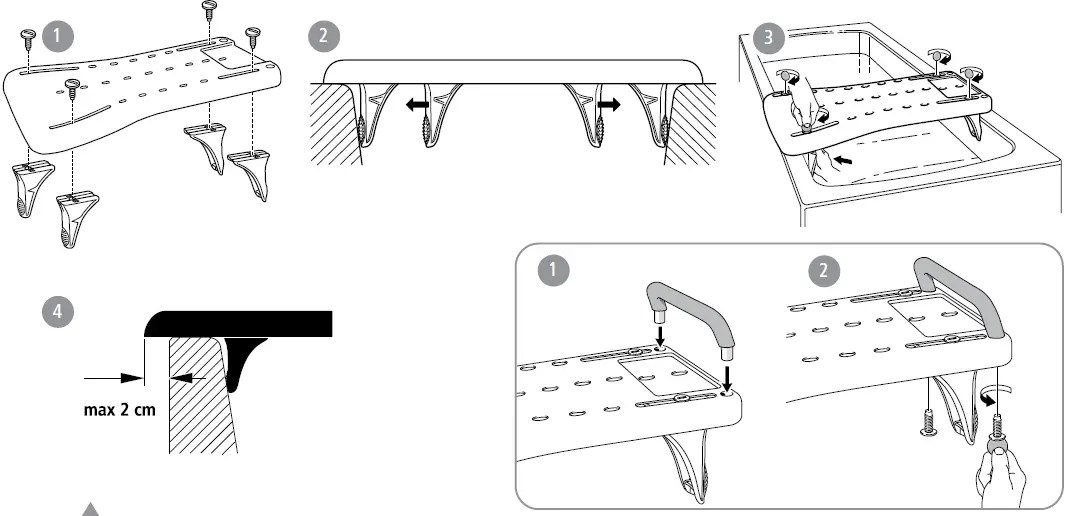 1

2

3

4

max 2 cm

1

2