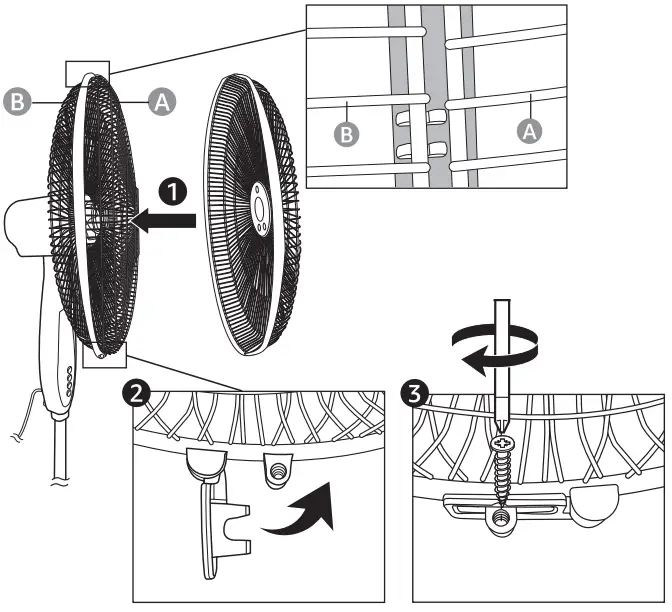 B
A
B
A
1
2
3