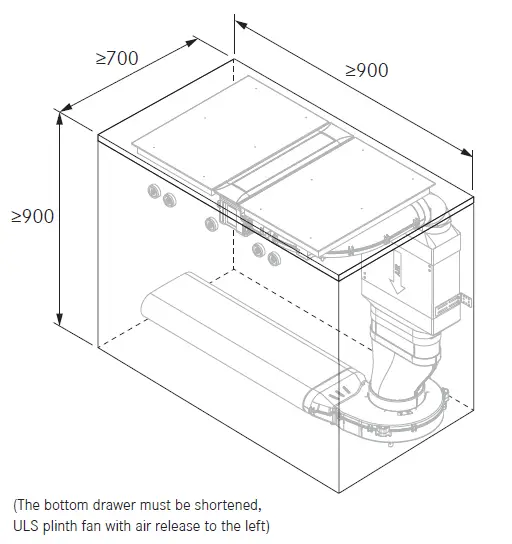 ≥700

≥900

≥900

(The bottom drawer must be shortened, ULS plinth fan with air release to the left)