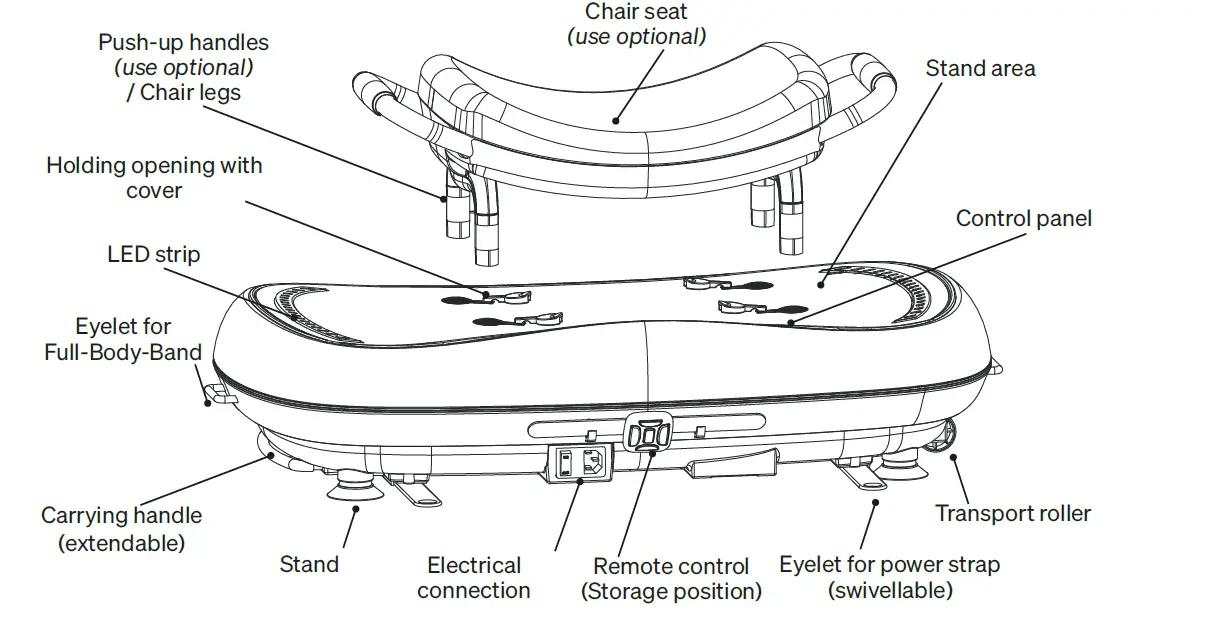 Chair seat
(use optional)

Push-up handles
(use optional)
/ Chair legs

Stand area

Holding opening with cover

Control panel

LED strip

Eyelet for
Full-Body-Band

Carrying handle
(extendable)

Stand

Electrical
connection

Remote control
(Storage position)

Eyelet for power strap
(swivellable)

Transport roller