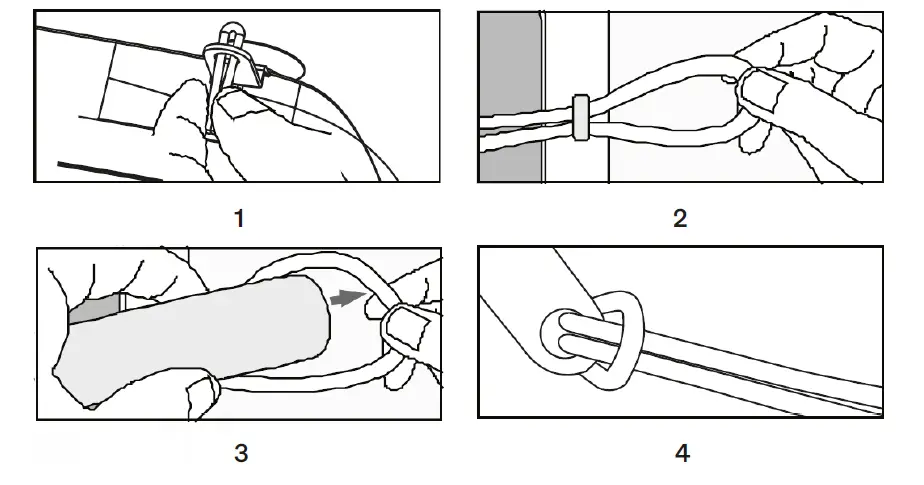 1

2

3

4