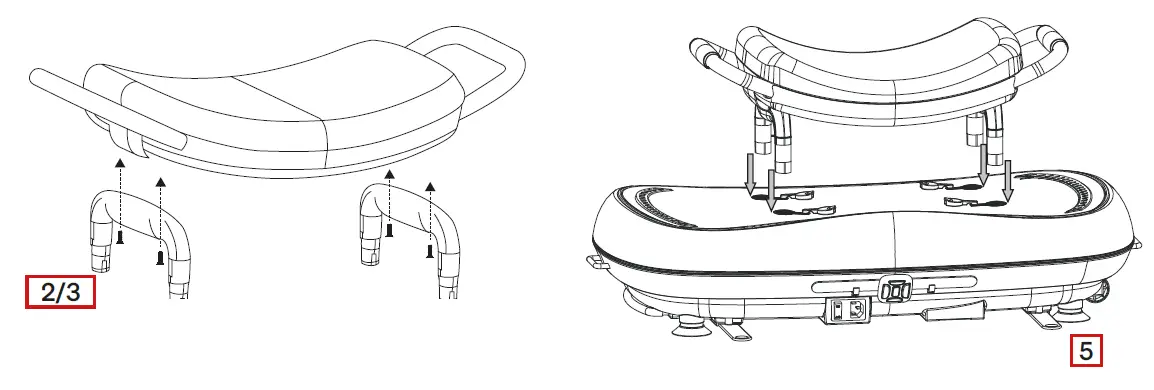 2/3

5