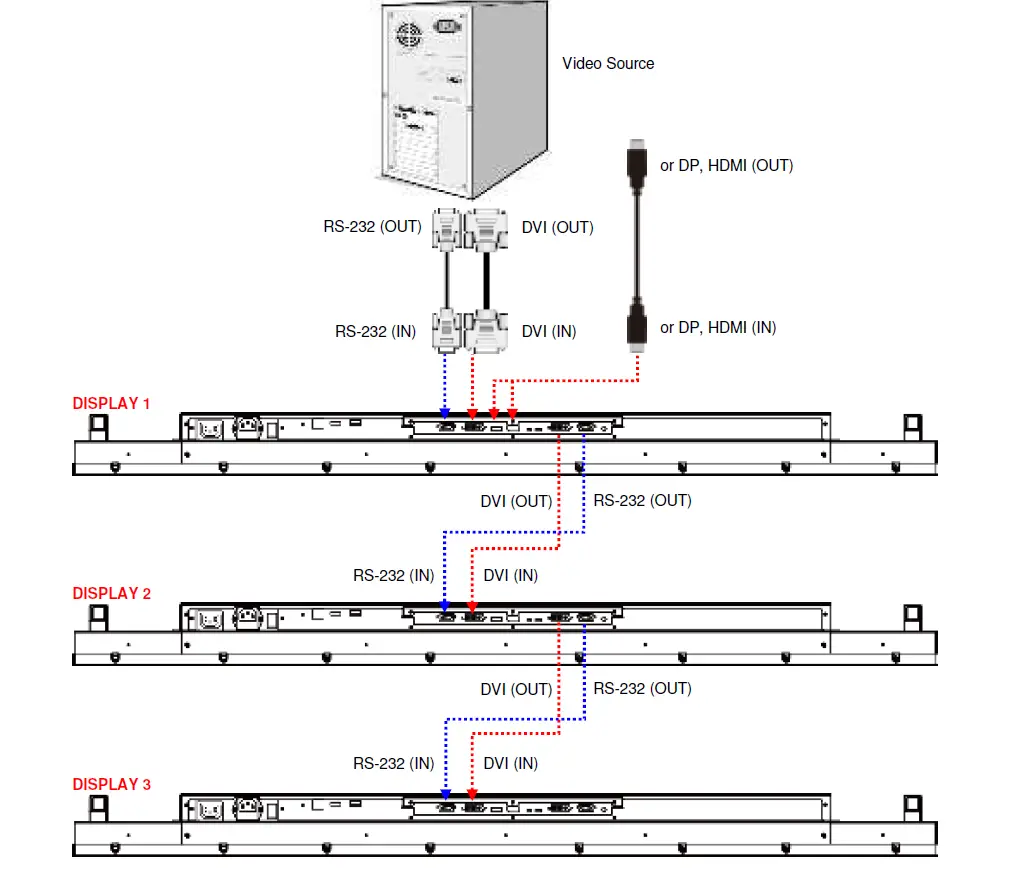 Video Source

or DP, HDMI (OUT)

RS-232 (OUT)

DVI (OUT)

RS-232 (IN)

DVI (IN)

or DP, HDMI (IN)

DISPLAY 1

DVI (OUT)

RS-232 (OUT)

RS-232 (IN)

DVI (IN)

DISPLAY 2

DVI (OUT)

RS-232 (OUT)

RS-232 (IN)

DVI (IN)

DISPLAY 3