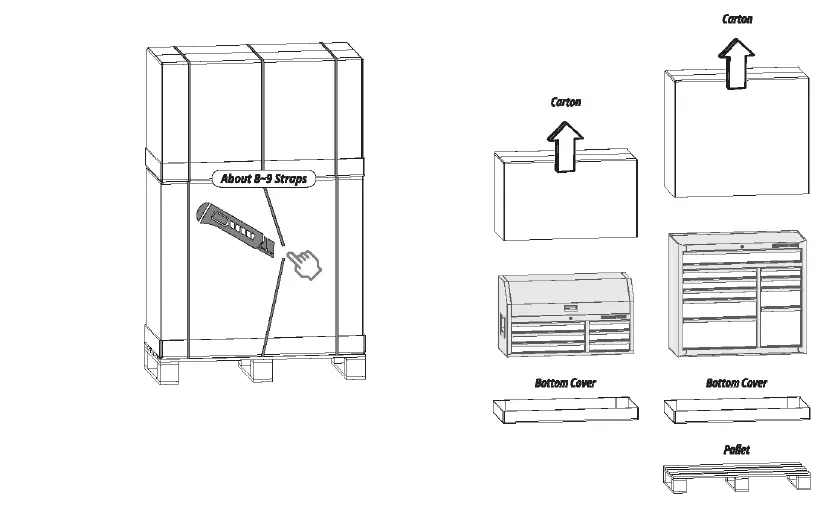 About 8~9 Straps

Carton

Bottom Cover

Carton

Bottom Cover

Pallet