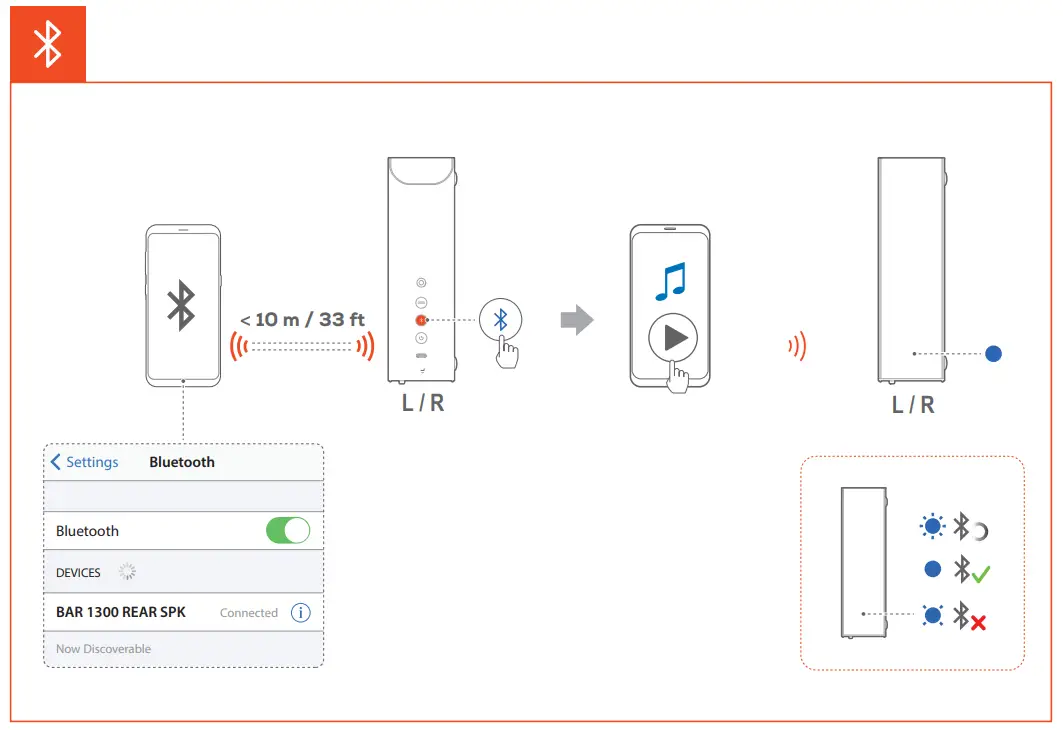 < 10 m / 33 ft

L / R

L / R

Settings Bluetooth

Bluetooth

DEVICES

BAR 1300 REAR SPK Connected

Now Discoverable