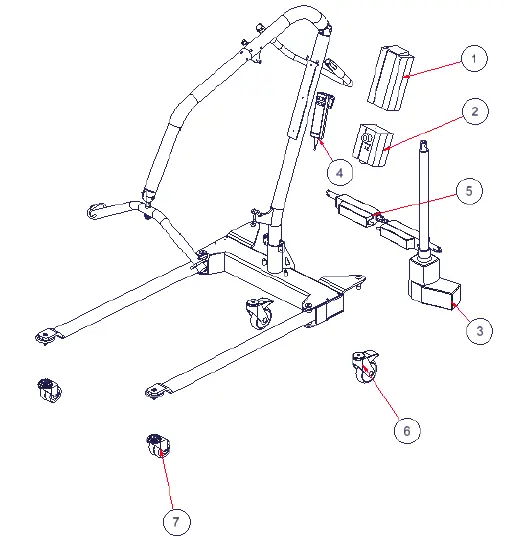 1
2
4
5
3
6
7