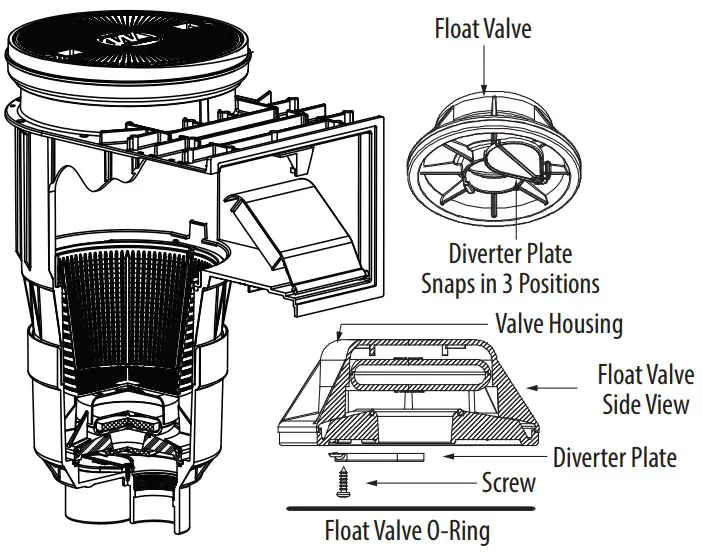 Float Valve

Diverter Plate
Snaps in 3 Positions

Valve Housing

Float Valve
Side View

Diverter Plate

Screw

Float Valve O-Ring