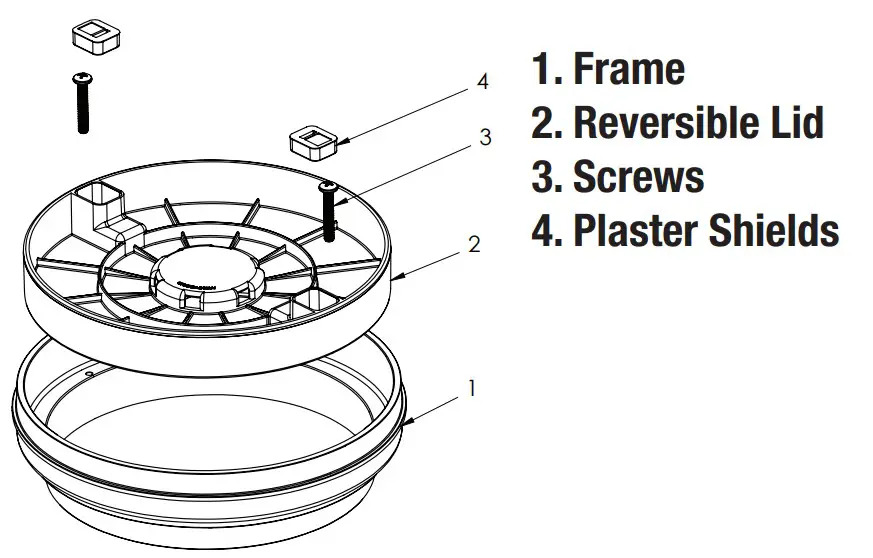 4
3
2
1

1. Frame
2. Reversible Lid
3. Screws
4. Plaster Shields