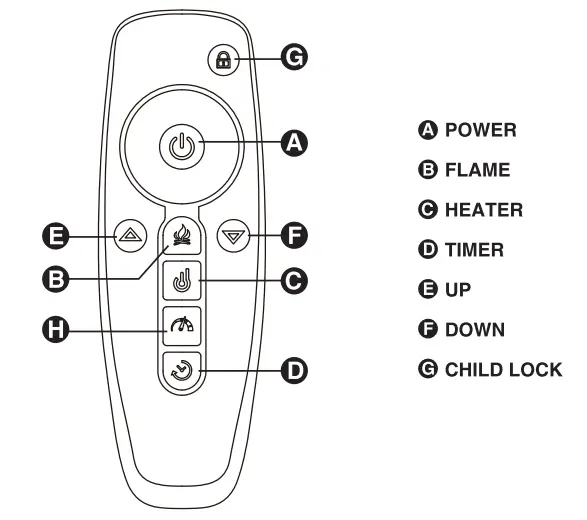 G
A
E
F
B
C
H
D

A POWER
B FLAME
C HEATER
D TIMER
E UP
F DOWN
G CHILD LOCK