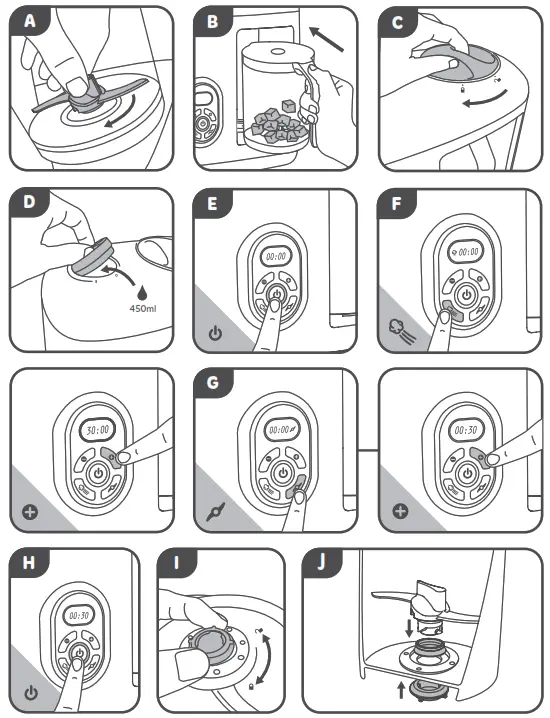 A

B

C

D

450ml

E

00:00

F

00:00

30:00

G

00:00

00:30

H

00:30

I

J