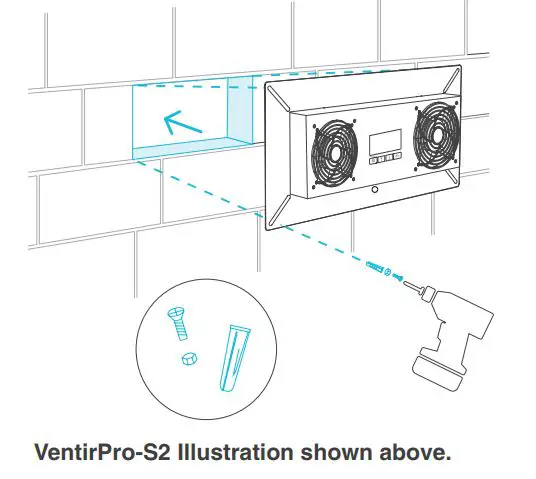 VentirPro-S2 Illustration shown above.