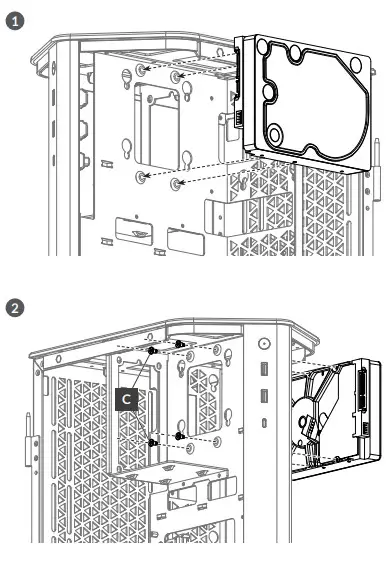 1

2

C