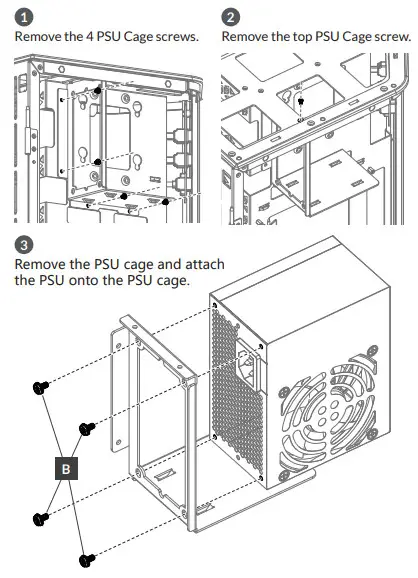 1
Remove the 4 PSU Cage screws.

2
Remove the top PSU Cage screw.

3
Remove the PSU cage and attach the PSU onto the PSU cage.

B