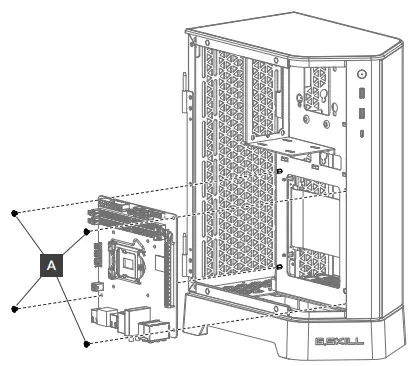 A

G.SKILL