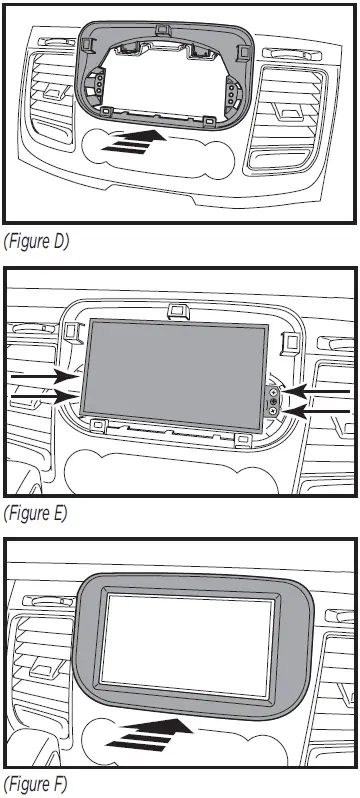 (Figure D)

(Figure E)

(Figure F)