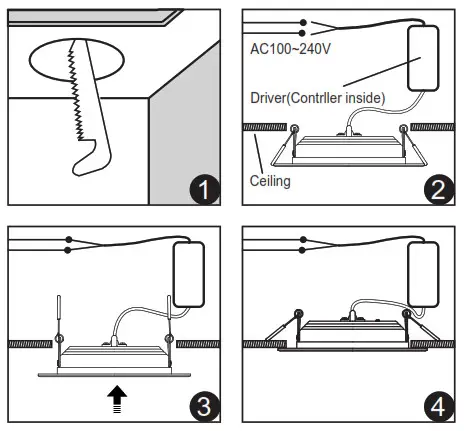 1

AC100~240V

Driver(Contrller inside)

Ceiling

2

3

4