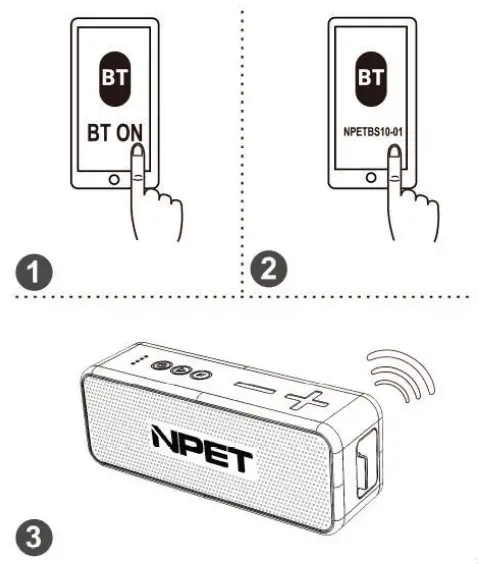 BT

BT ON

1

BT

NPETBS10-01

2

NPET

3