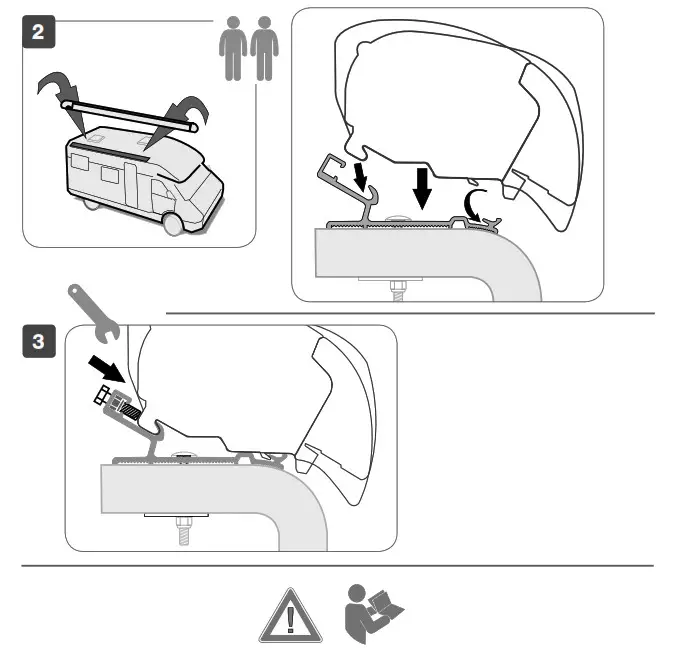 2

3