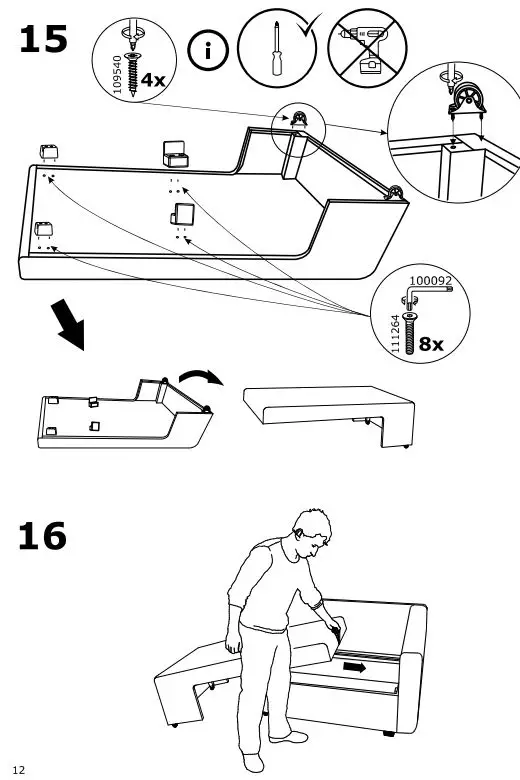 15

109540
4x

i

100092
111264
8x

16

12