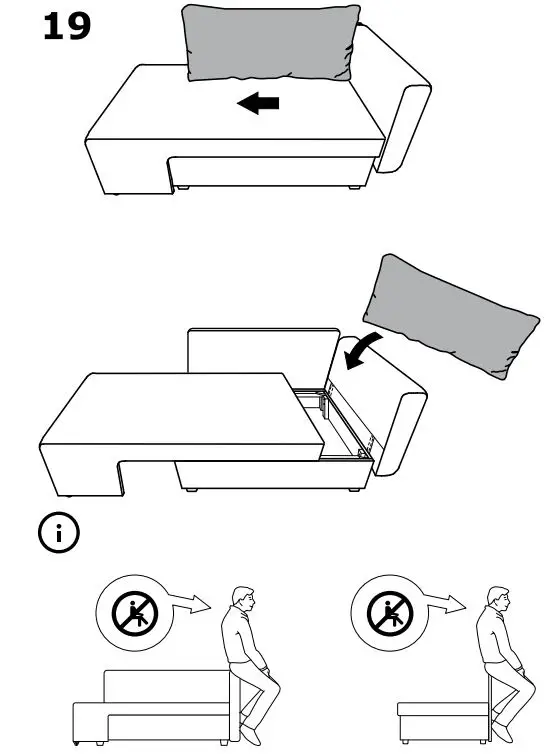 19

i