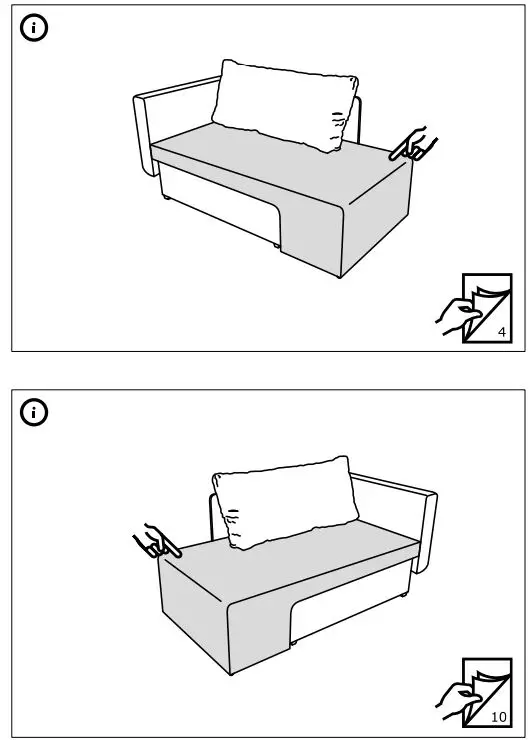 i

4

i

10