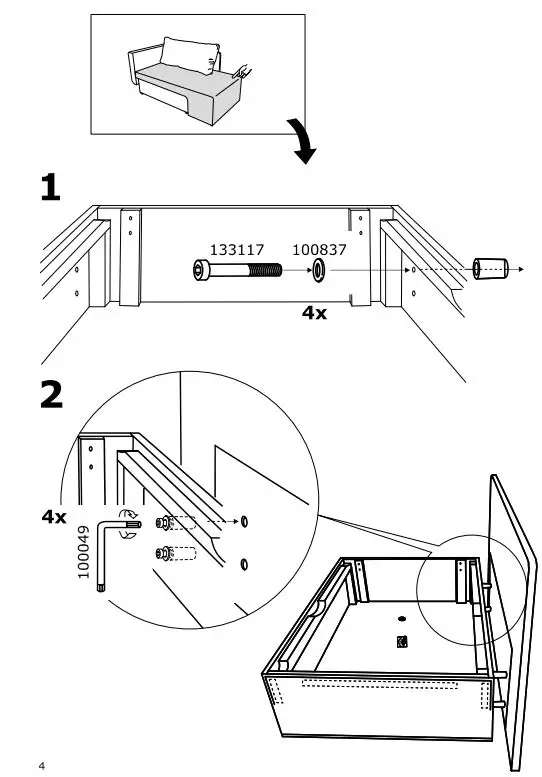 1

133117

100837

4x

2

4x

100049

4