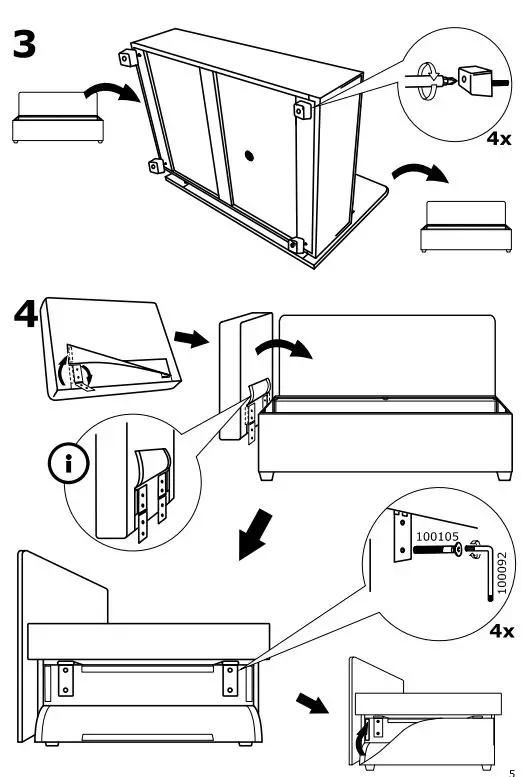 3

4x

4

i

100105

100092

4x

5