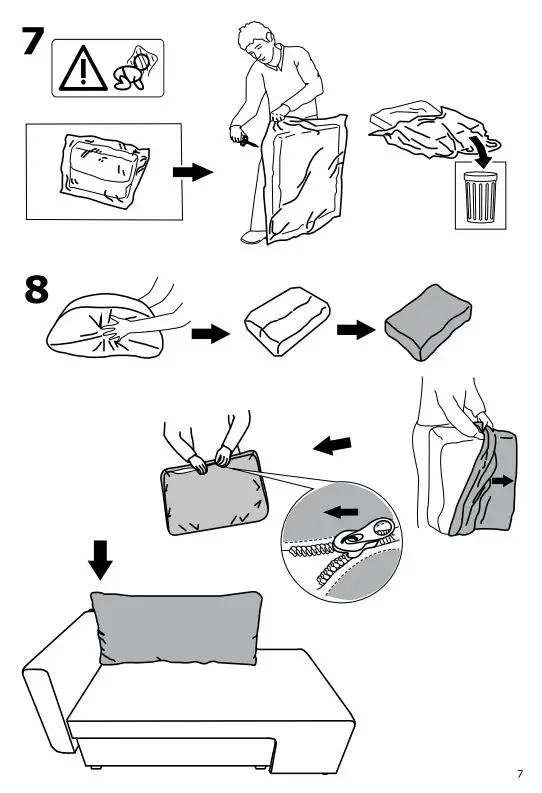 7

8

7