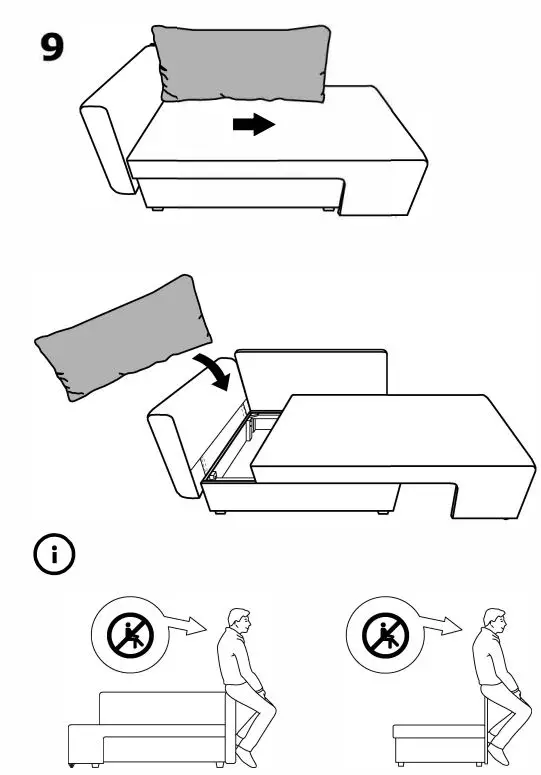 9

i