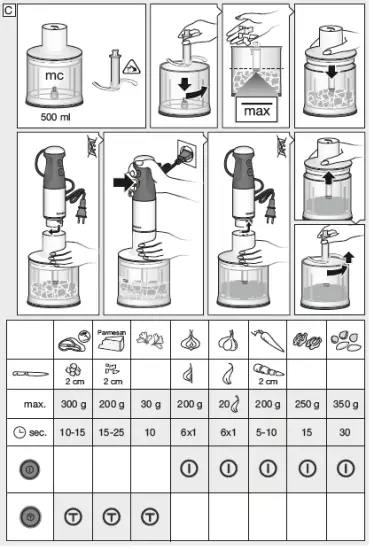 C

mc

500 ml

max

| | | Parmesan | | | | | | |
|---|---|---|---|---|---|---|---|---|
| | 2 cm | 2 cm | | | | 2 cm | | |
| max. | 300 g | 200 g | 30 g | 200 g | 20 | 200 g | 250 g | 350 g |
| sec. | 10-15 | 15-25 | 10 | 6x1 | 6x1 | 5-10 | 15 | 30 |
| I | | | | I | I | I | I | I |
| T | T | T | T | | | | | |