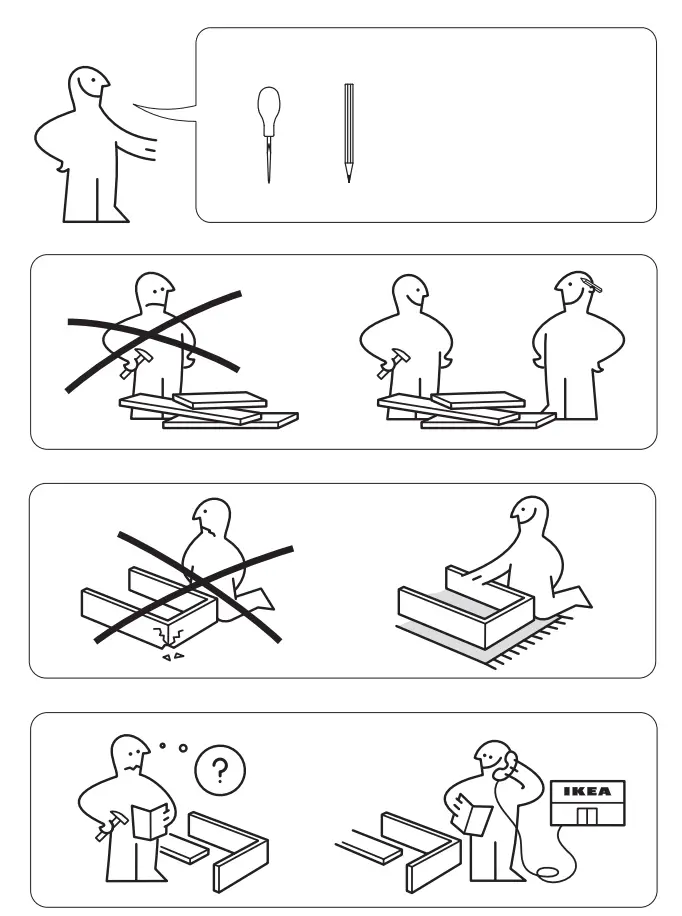 ?

IKEA