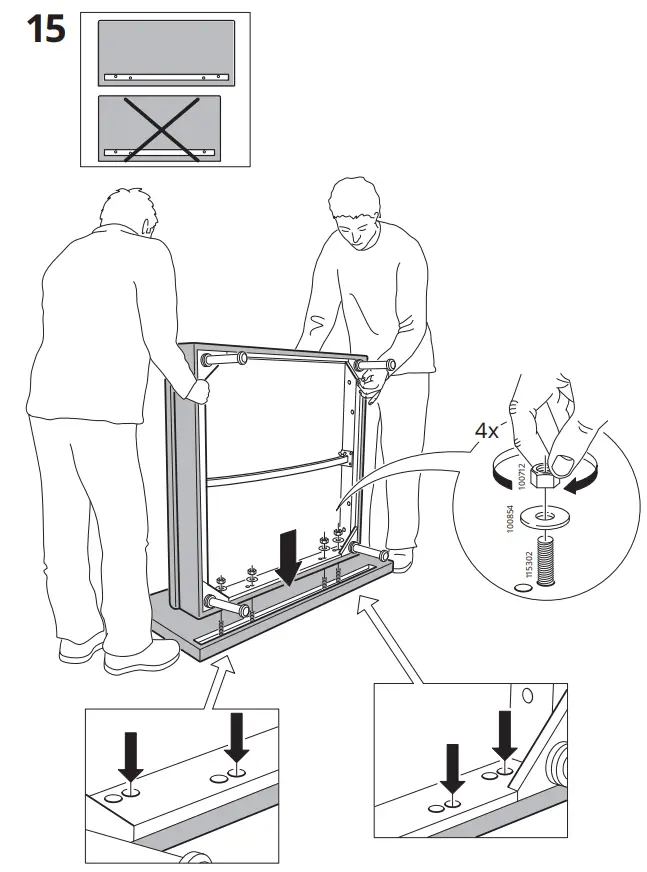 15

4x

100712

100854

115302