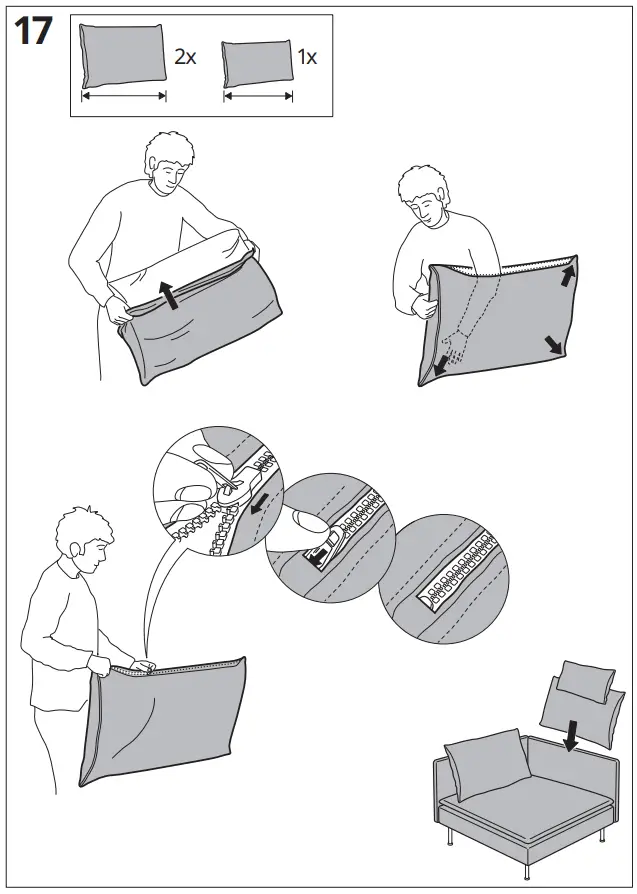 17

2x

1x