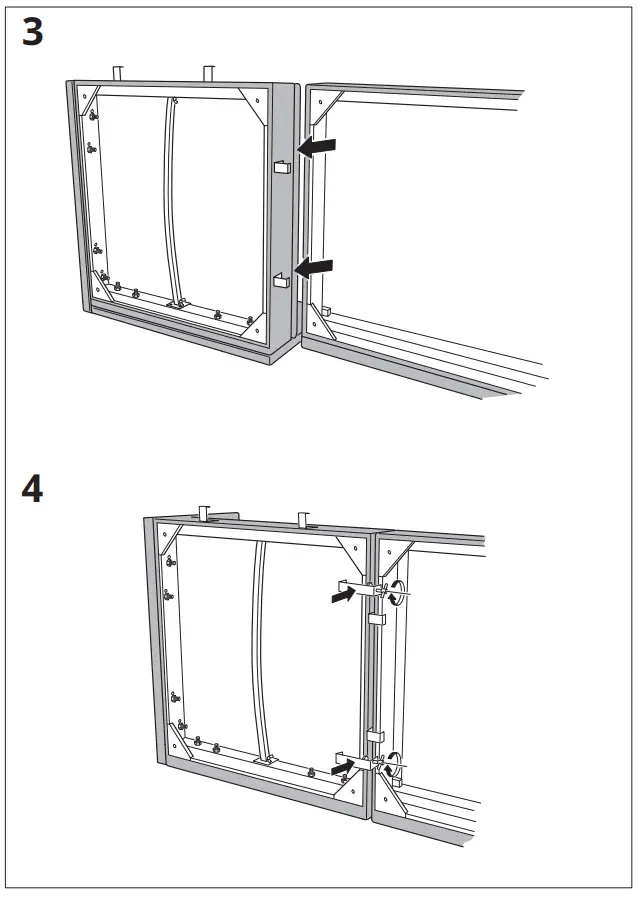 3

4