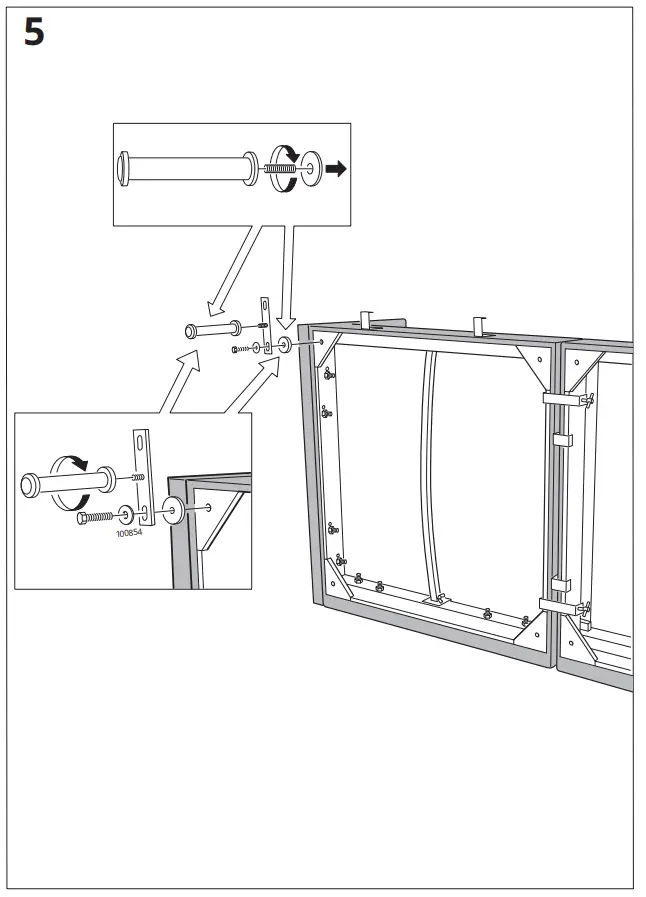 5

100854