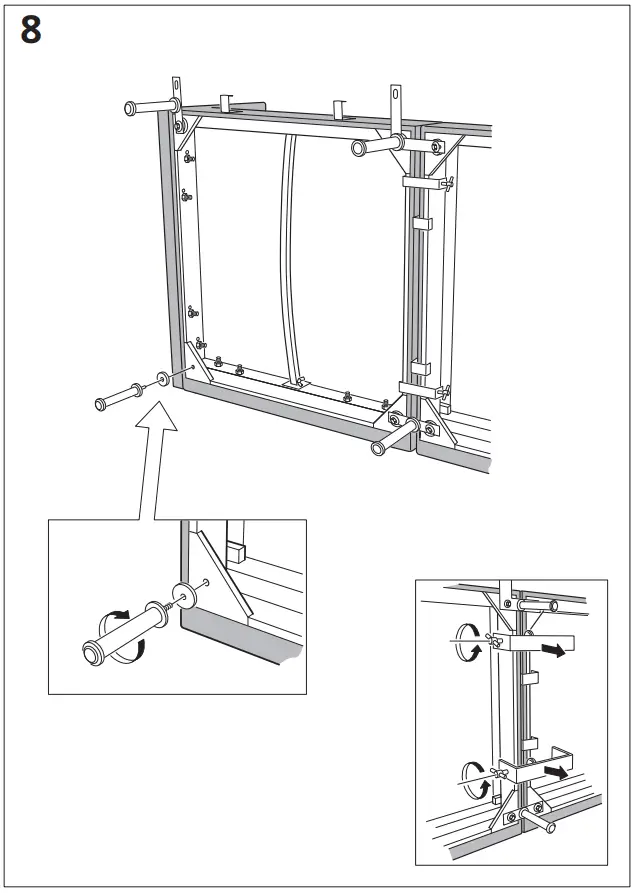 8