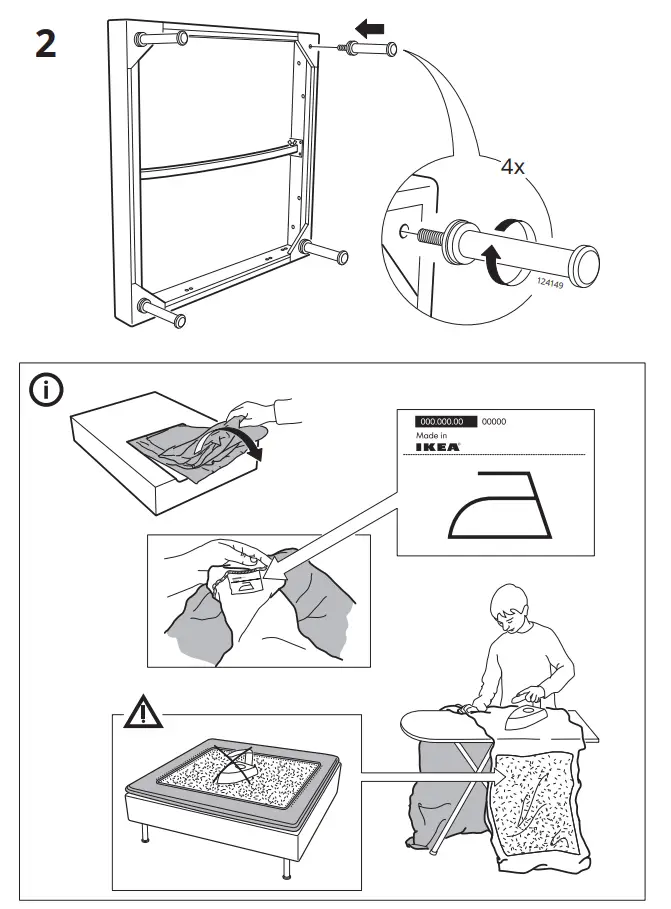 2

4x

124149

000.000.00 00000
Made in
IKEA