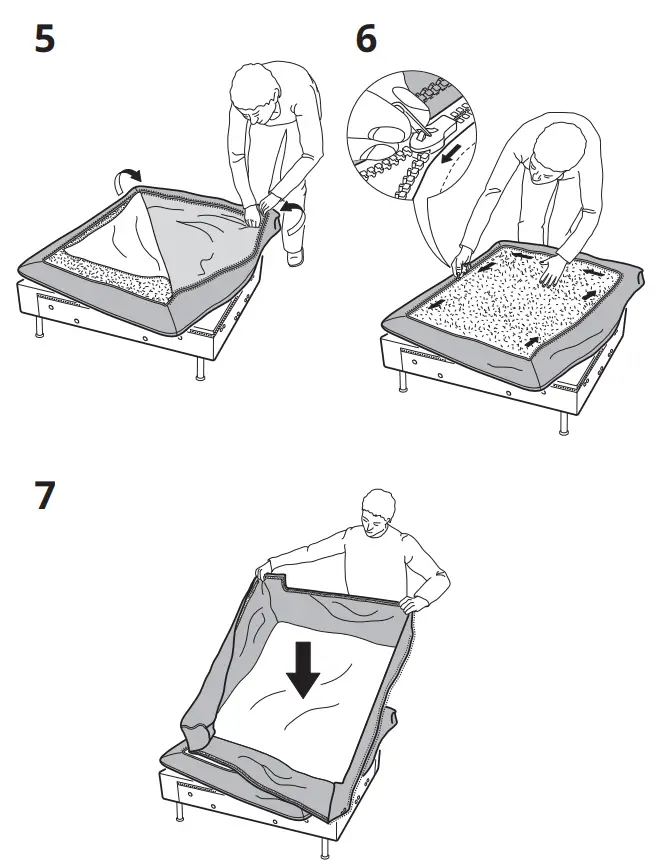 5

6

7