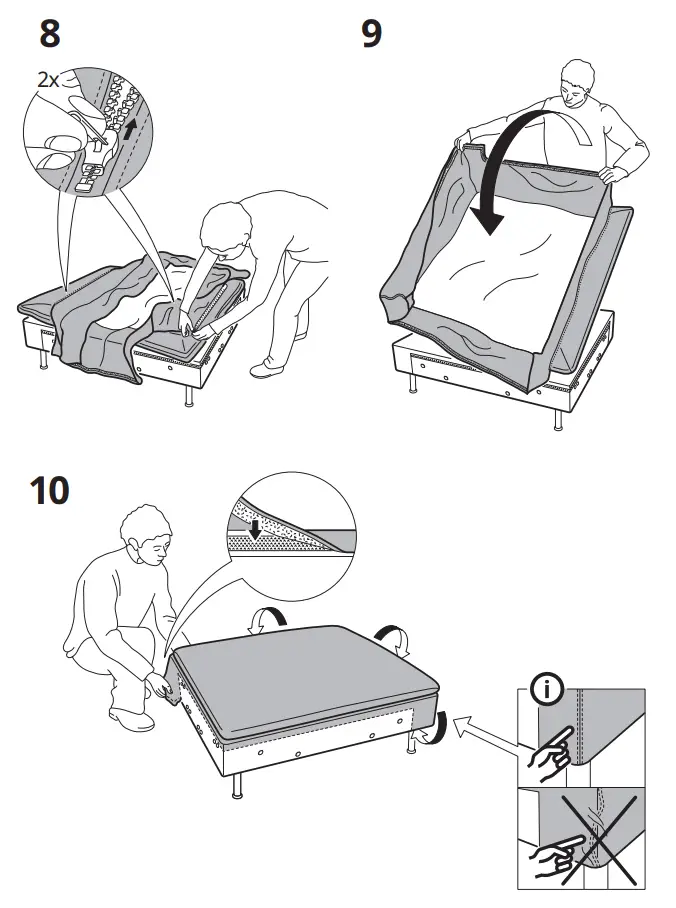 8

2x

9

10

i