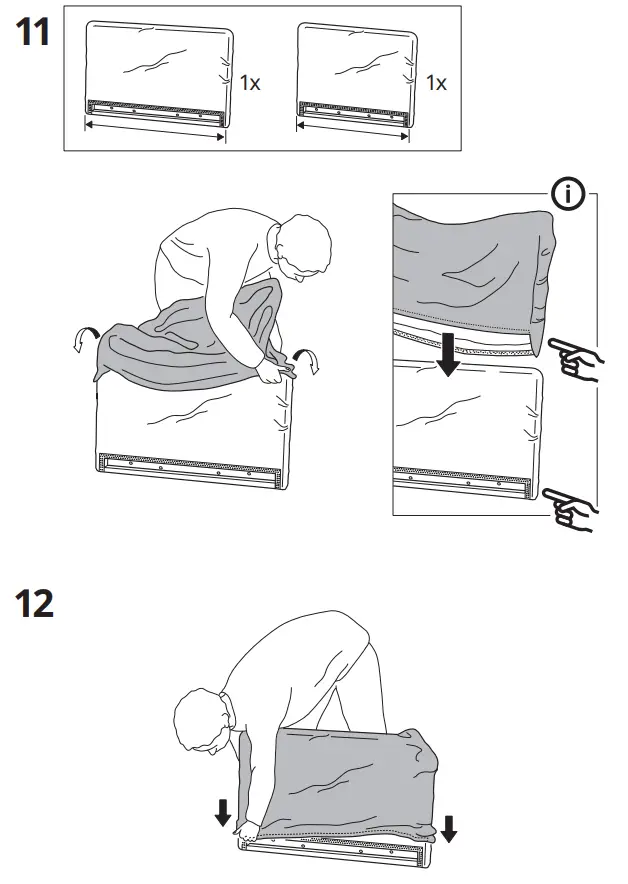 11

1x

1x

i

12